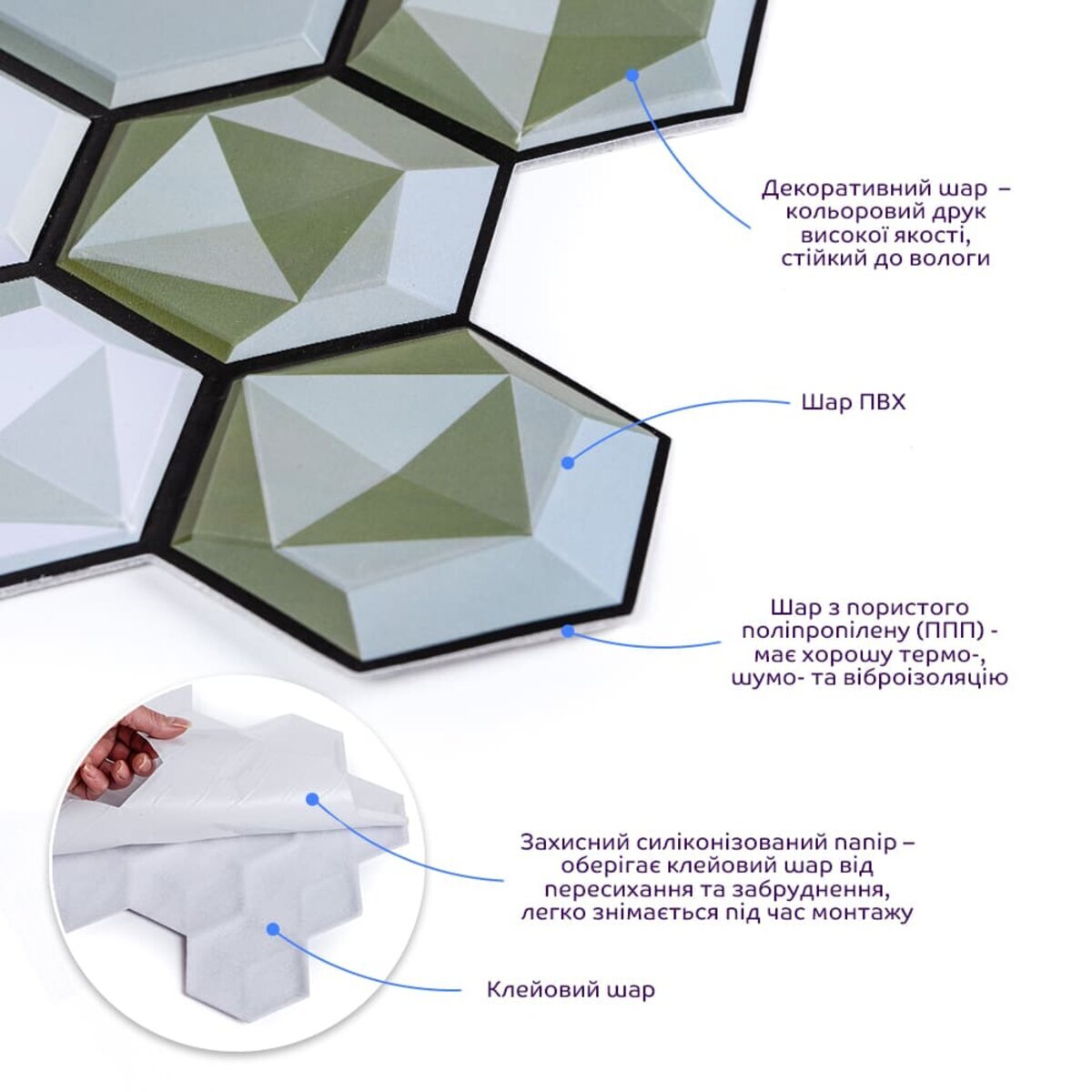 Декоративний шар – кольоровий друк високої якості, стійкий до вологи

Шар ПВХ

Шар з пористого поліпропілену (ППП) - має хорошу термо-, шумо- та віброізоляцію

Захисний силіконізований папір – оберігає клейовий шар від пересихання та забруднення, легко знімається під час монтажу

Клейовий шар