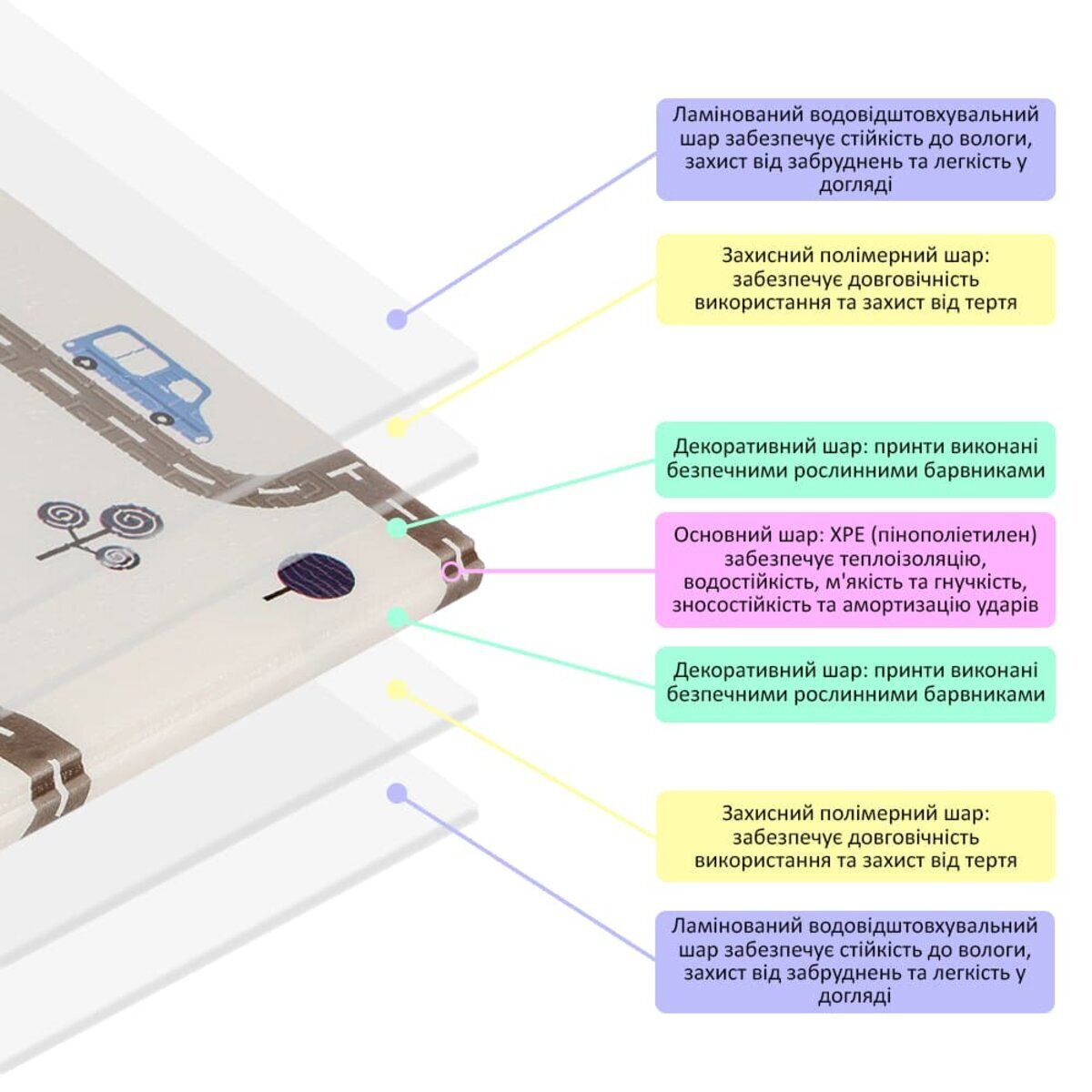 Ламінований водовідштовхувальний шар забезпечує стійкість до вологи, захист від забруднень та легкість у догляді

Захисний полімерний шар: забезпечує довговічність використання та захист від тертя

Декоративний шар: принти виконані безпечними рослинними барвниками

Основний шар: XPE (пінополіетилен) забезпечує теплоізоляцію, водостійкість, м'якість та гнучкість, зносостійкість та амортизацію ударів

Декоративний шар: принти виконані безпечними рослинними барвниками

Захисний полімерний шар: забезпечує довговічність використання та захист від тертя

Ламінований водовідштовхувальний шар забезпечує стійкість до вологи, захист від забруднень та легкість у догляді